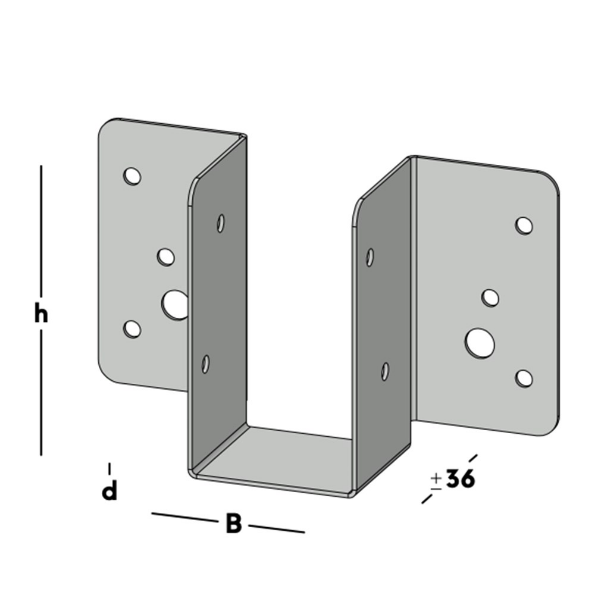 h

d

B

±36